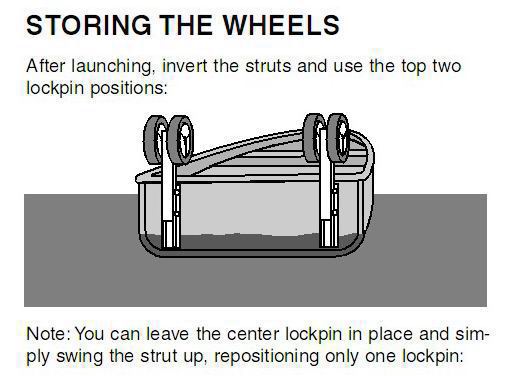 STORING THE WHEELS

After launching, invert the struts and use the top two lockpin positions:

Note: You can leave the center lockpin in place and simply swing the strut up, repositioning only one lockpin: